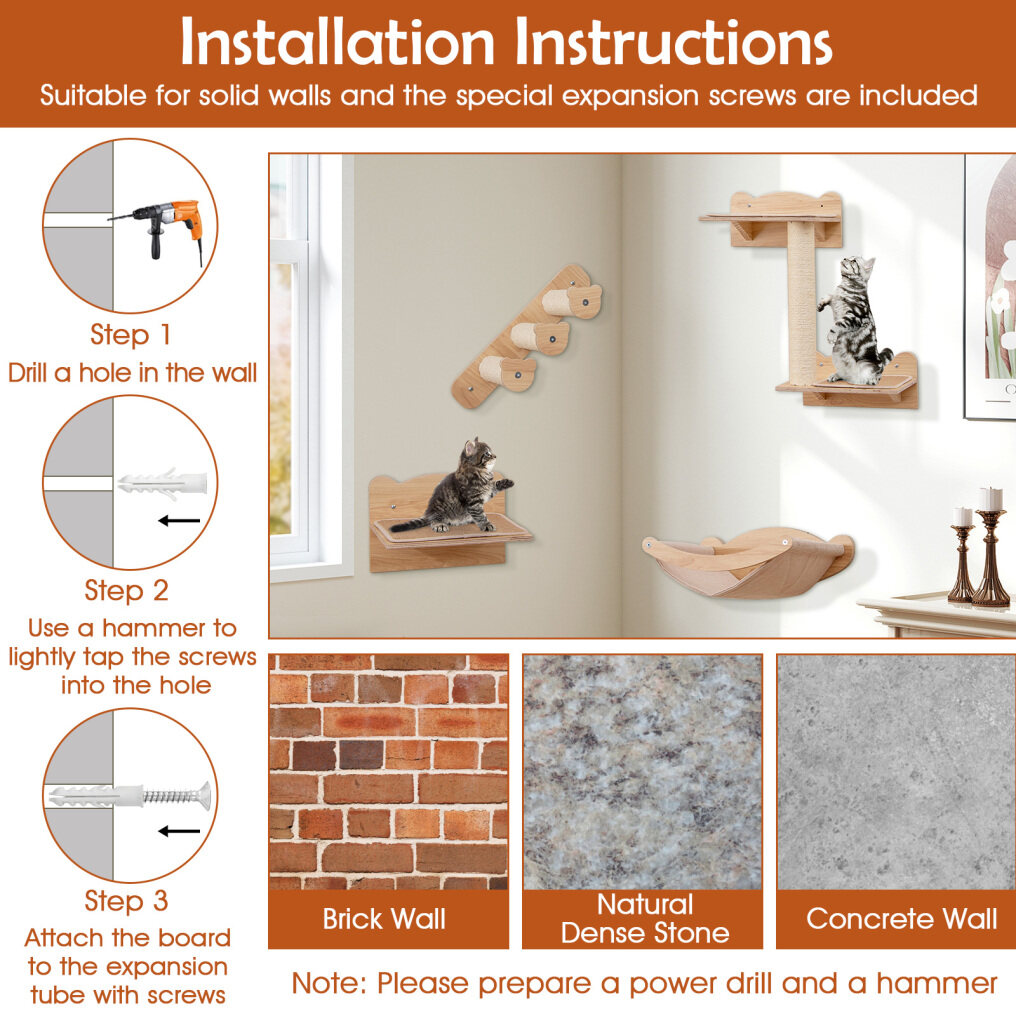 Installation Instructions
Suitable for solid walls and the special expansion screws are included

Step 1
Drill a hole in the wall

Step 2
Use a hammer to lightly tap the screws into the hole

Step 3
Attach the board to the expansion tube with screws

Brick Wall

Natural Dense Stone

Concrete Wall

Note: Please prepare a power drill and a hammer