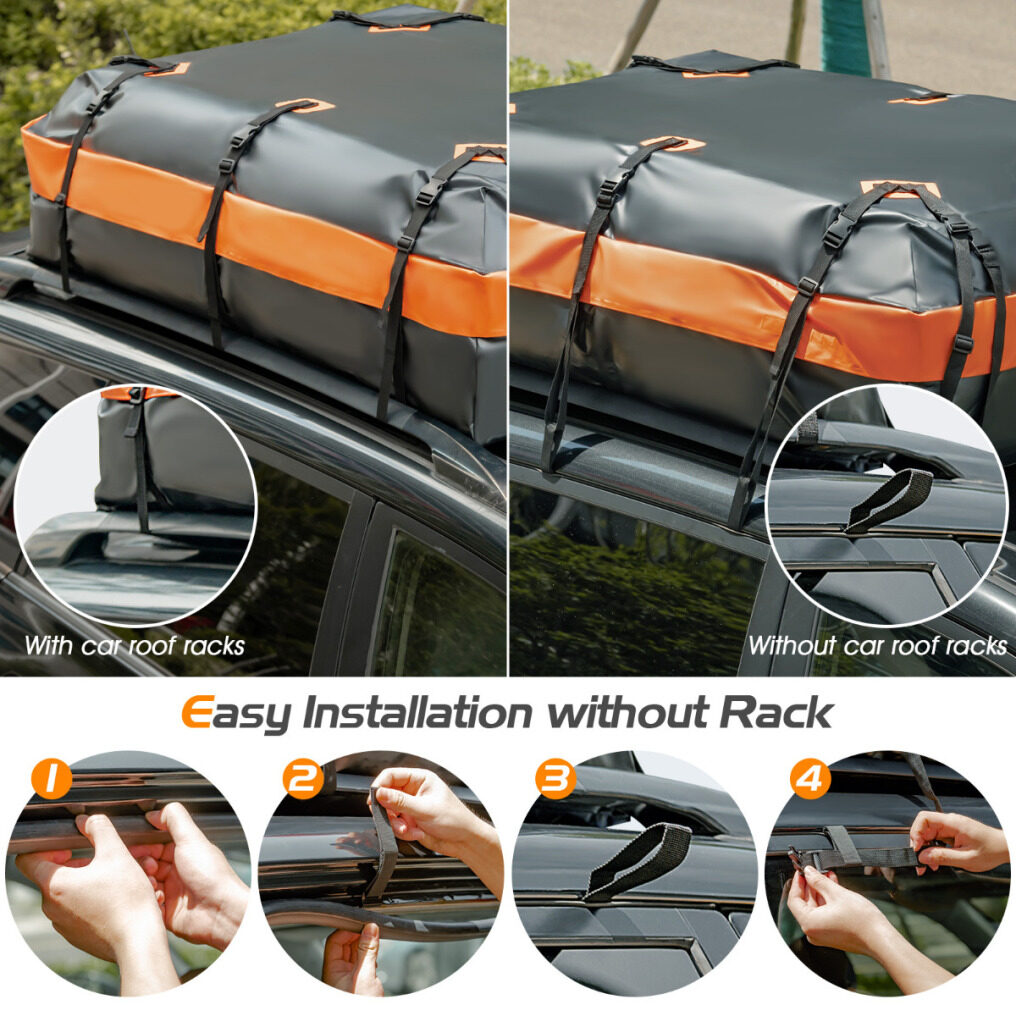 With car roof racks

Without car roof racks

Easy Installation without Rack

1

2

3

4