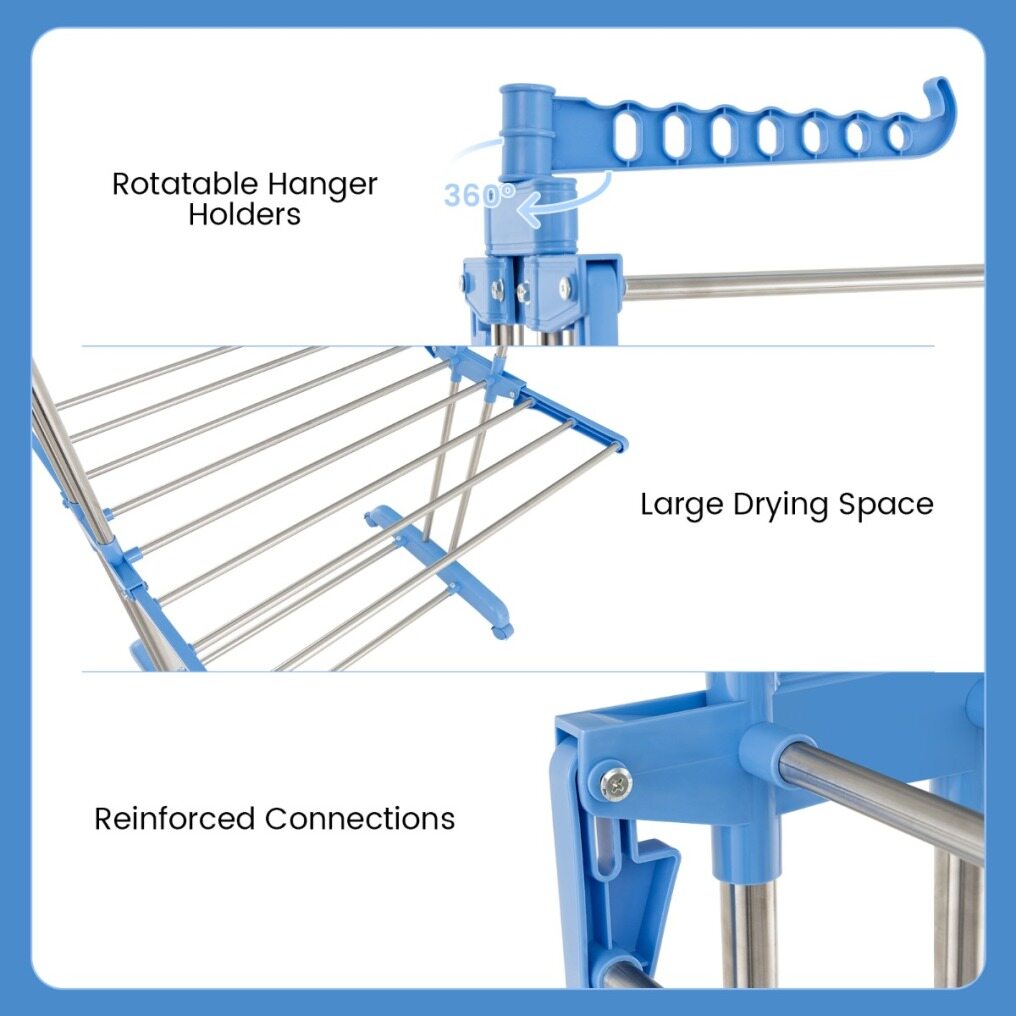 Rotatable Hanger Holders

360°

Large Drying Space

Reinforced Connections