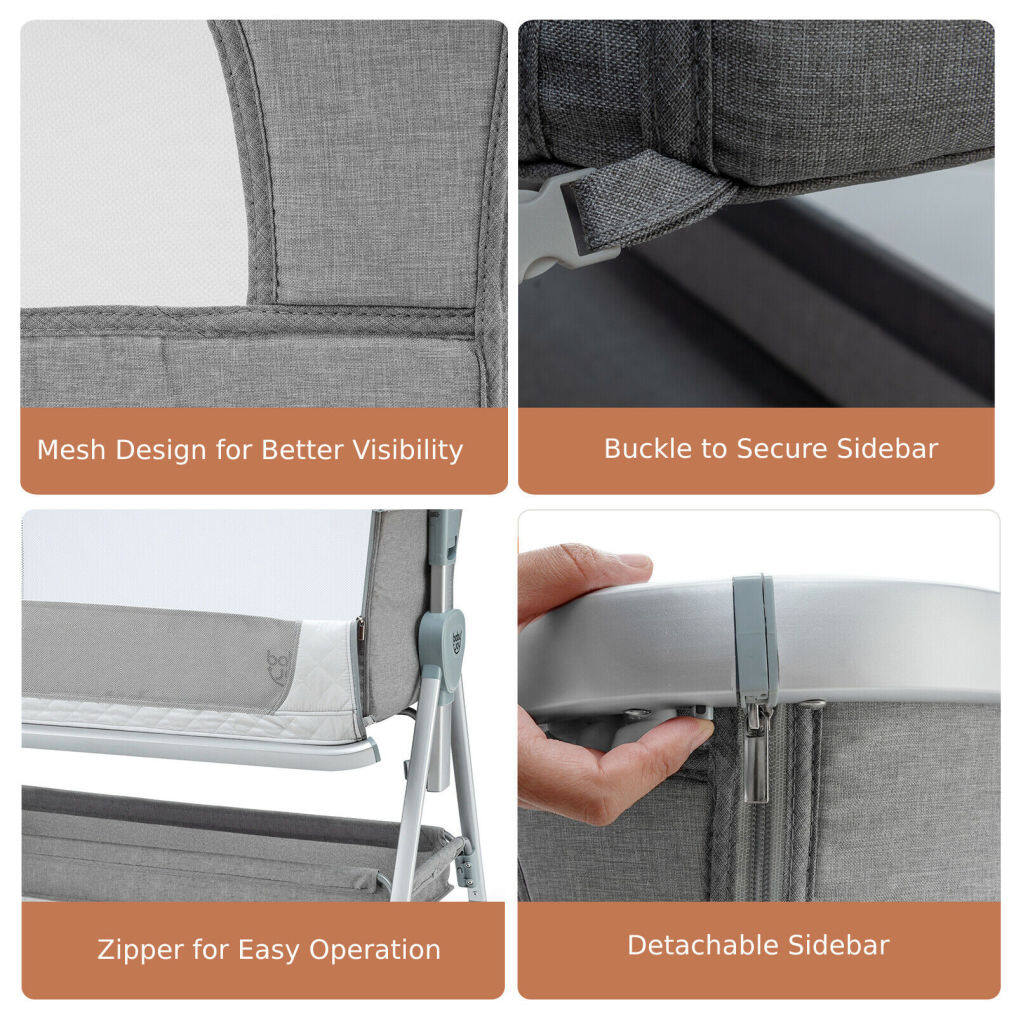 Mesh Design for Better Visibility

Buckle to Secure Sidebar

Zipper for Easy Operation

Detachable Sidebar