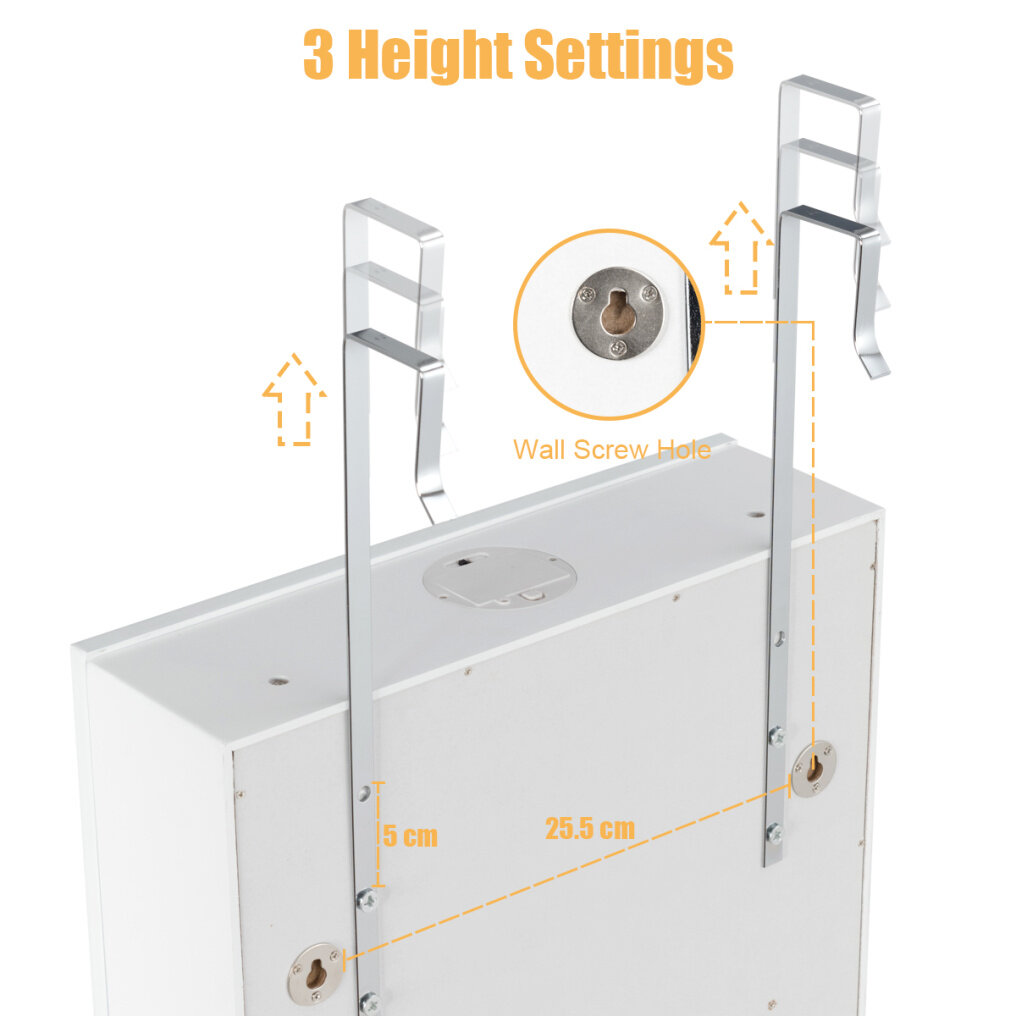 3 Height Settings

Wall Screw Hole

5 cm

25.5 cm