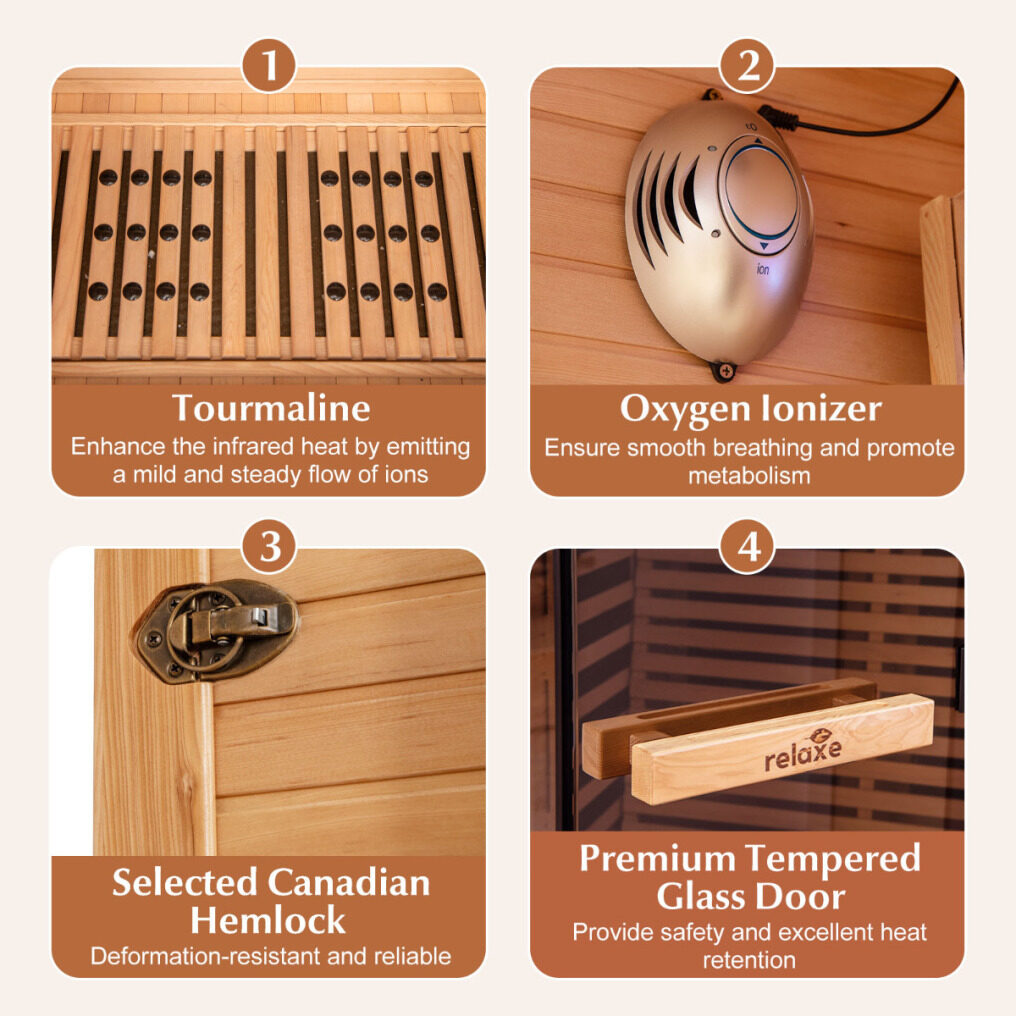 1

Tourmaline

Enhance the infrared heat by emitting a mild and steady flow of ions

2

ion

Oxygen Ionizer

Ensure smooth breathing and promote metabolism

3

Selected Canadian Hemlock

Deformation-resistant and reliable

4

relaxe

Premium Tempered Glass Door

Provide safety and excellent heat retention