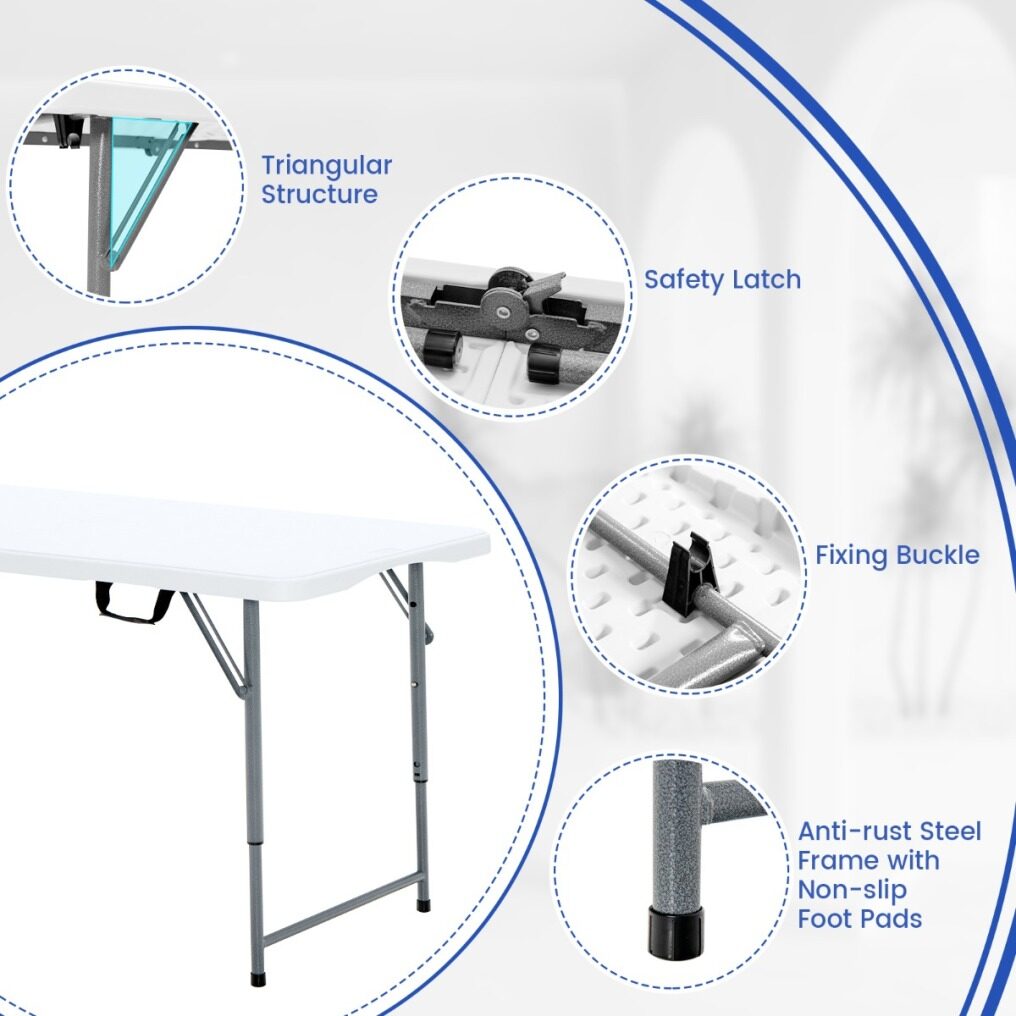 Triangular Structure

Safety Latch

Fixing Buckle

Anti-rust Steel Frame with Non-slip Foot Pads