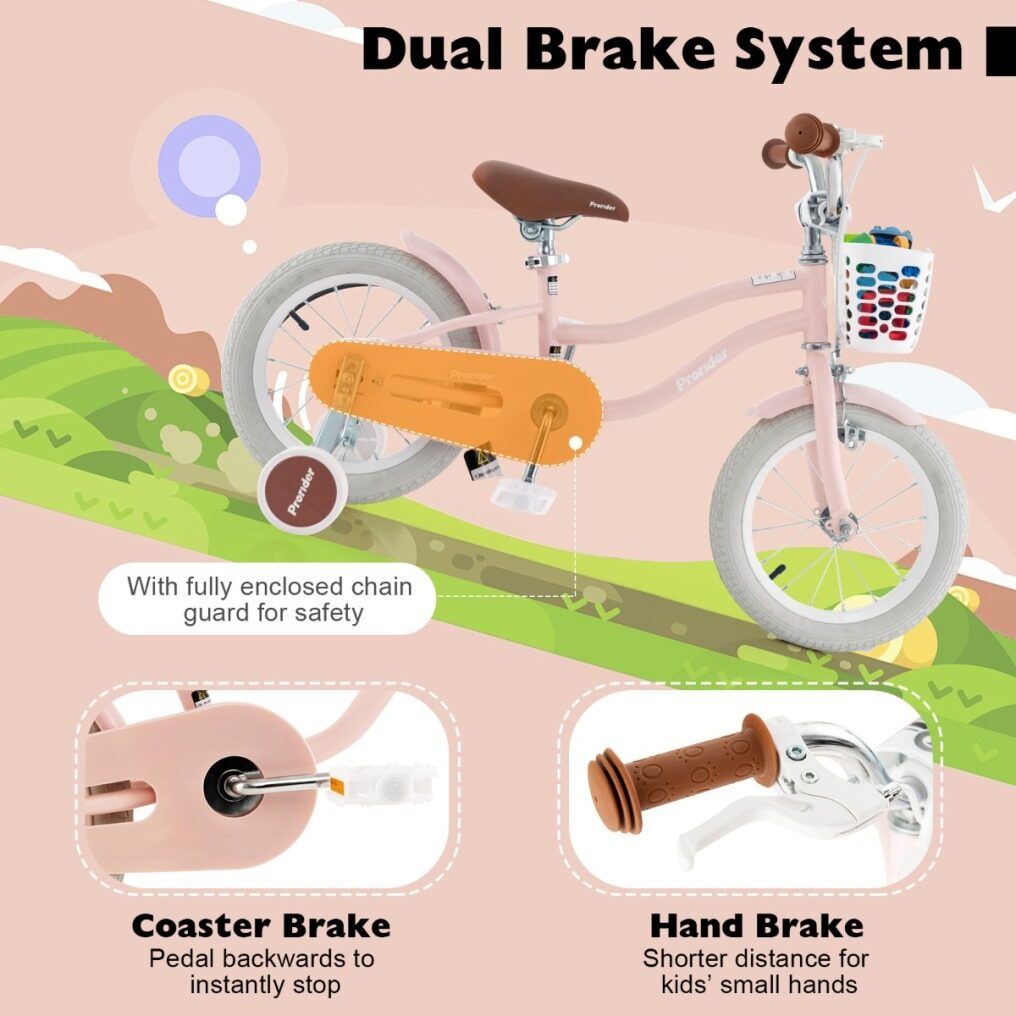 Dual Brake System

Prender

Prender

Prender

Prender

With fully enclosed chain guard for safety

Coaster Brake
Pedal backwards to instantly stop

Hand Brake
Shorter distance for kids' small hands