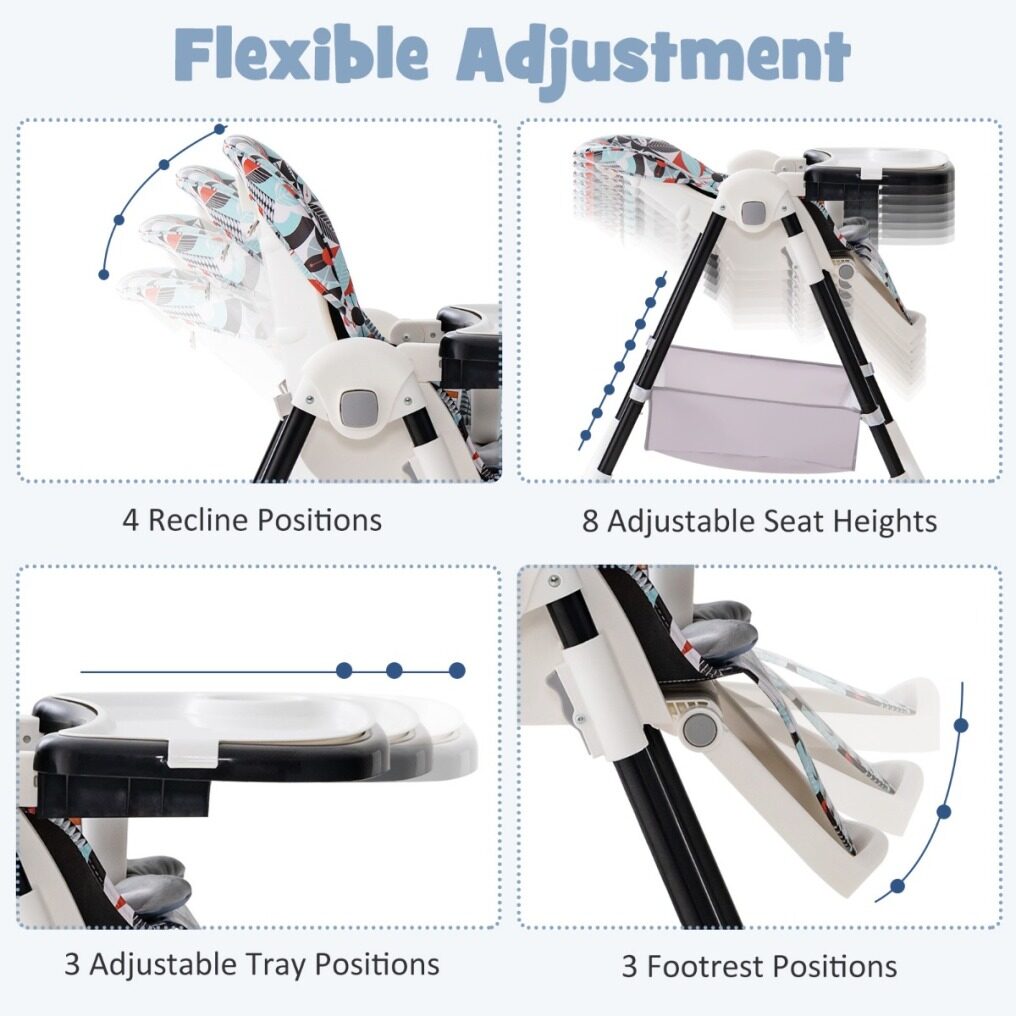 Flexible Adjustment

4 Recline Positions

8 Adjustable Seat Heights

3 Adjustable Tray Positions

3 Footrest Positions