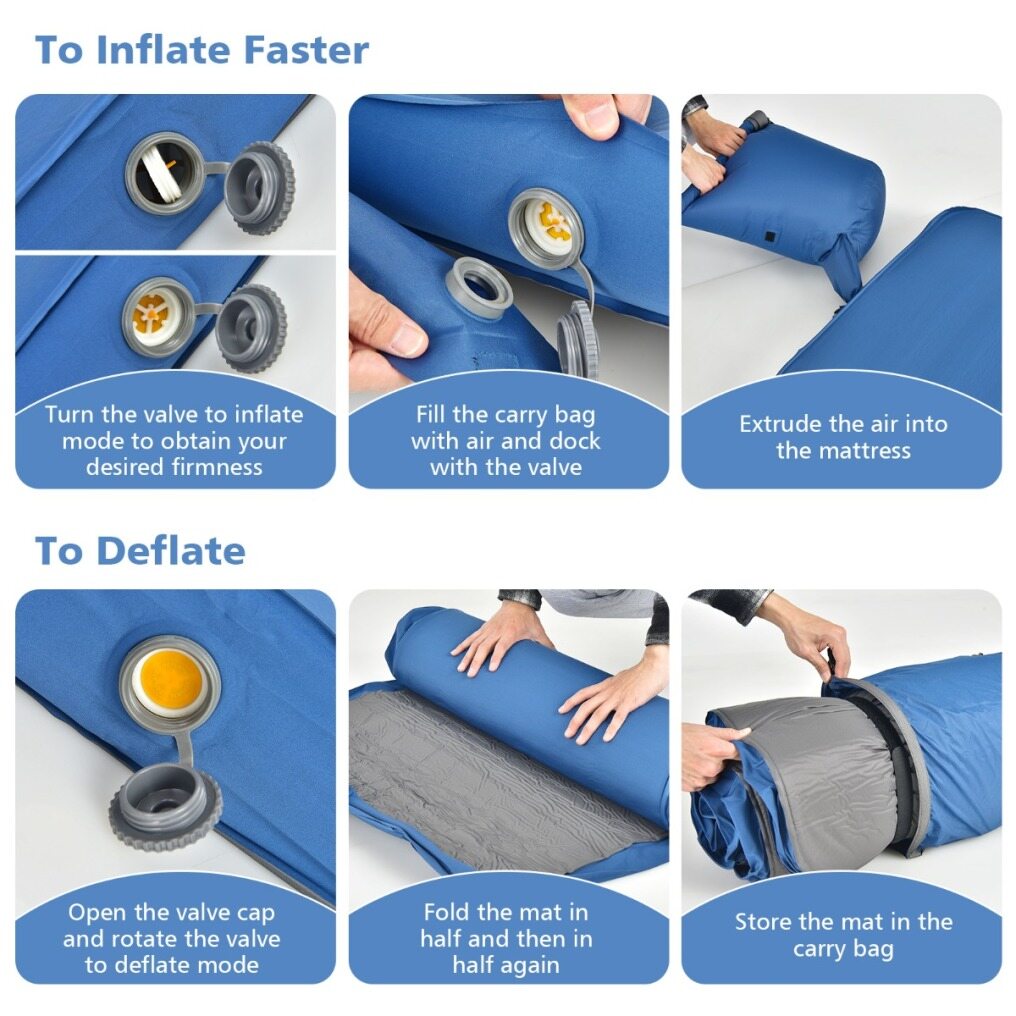 To Inflate Faster

Turn the valve to inflate mode to obtain your desired firmness

Fill the carry bag with air and dock with the valve

Extrude the air into the mattress

To Deflate

Open the valve cap and rotate the valve to deflate mode

Fold the mat in half and then in half again

Store the mat in the carry bag