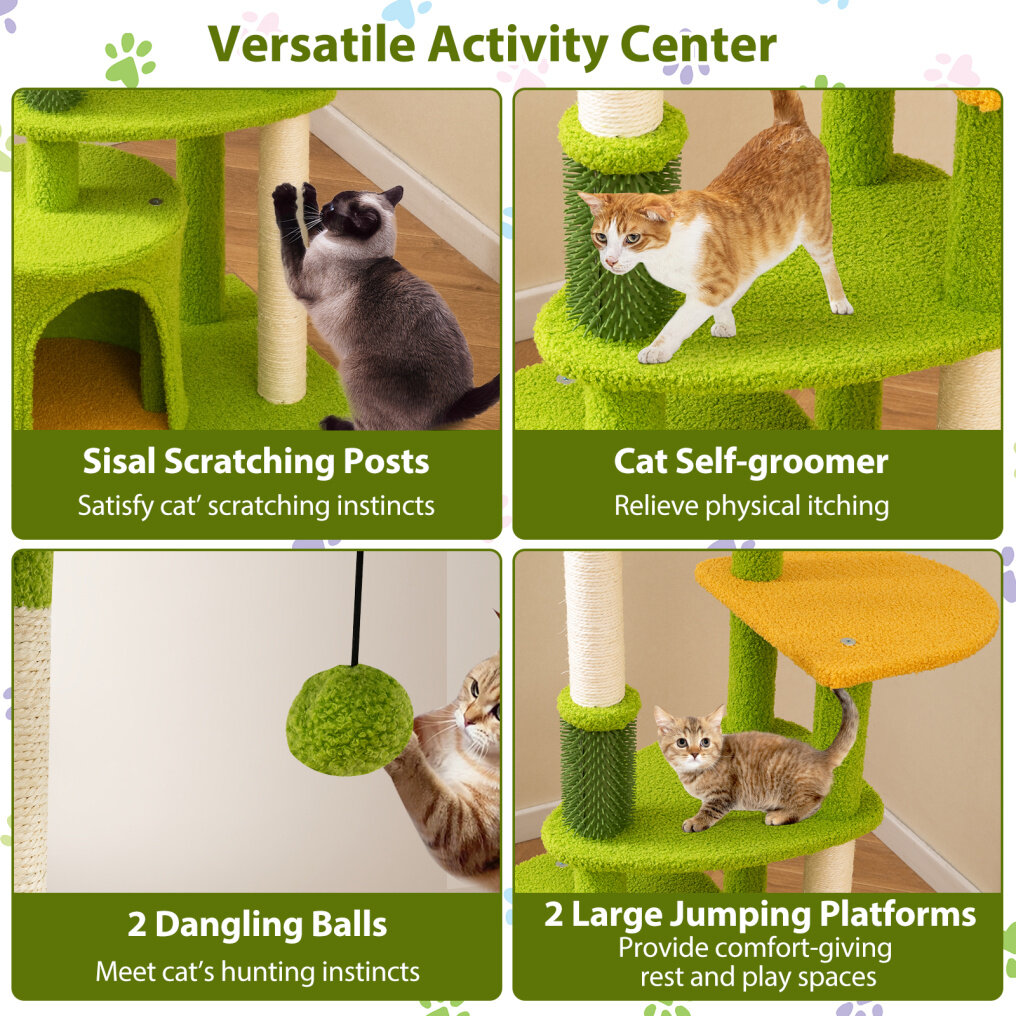 Versatile Activity Center

Sisal Scratching Posts
Satisfy cat' scratching instincts

Cat Self-groomer
Relieve physical itching

2 Dangling Balls
Meet cat's hunting instincts

2 Large Jumping Platforms
Provide comfort-giving rest and play spaces