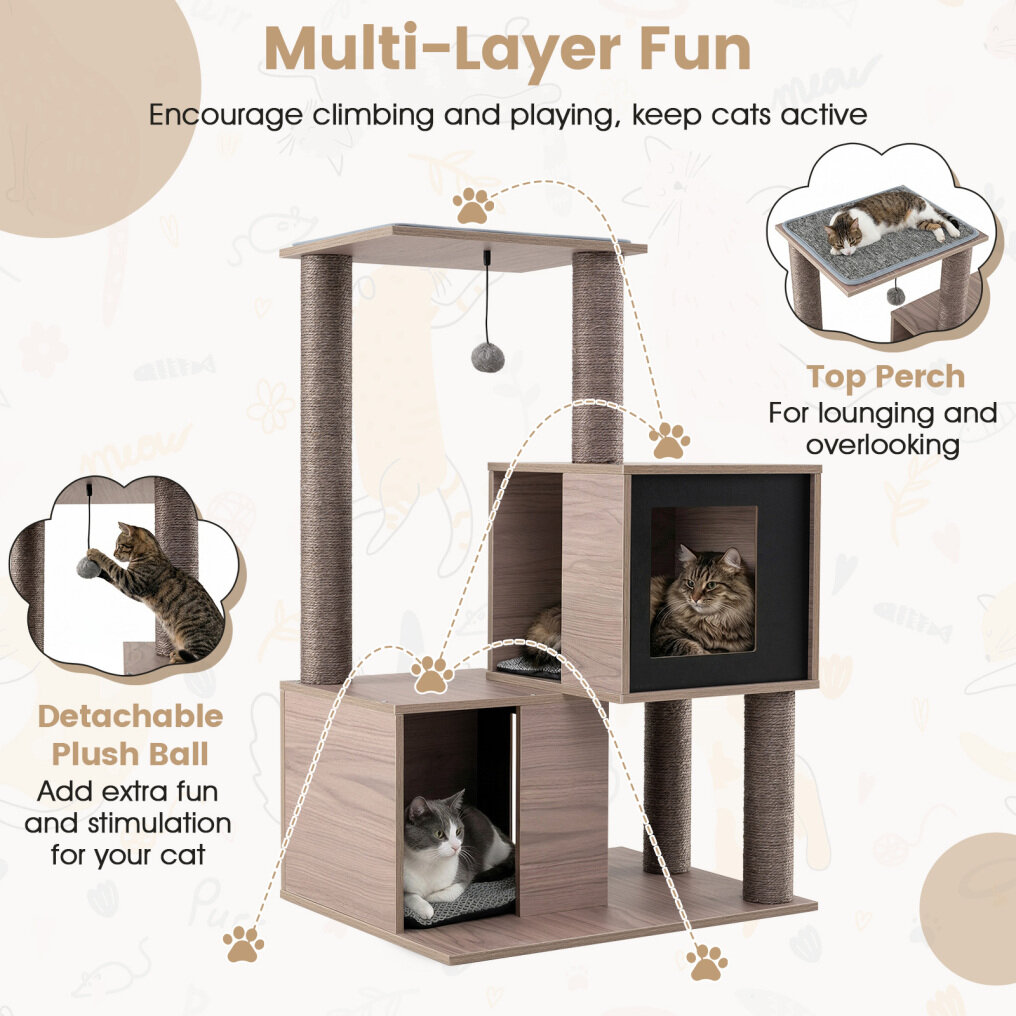 Multi-Layer Fun

Encourage climbing and playing, keep cats active

Top Perch
For lounging and overlooking

Detachable Plush Ball
Add extra fun and stimulation for your cat