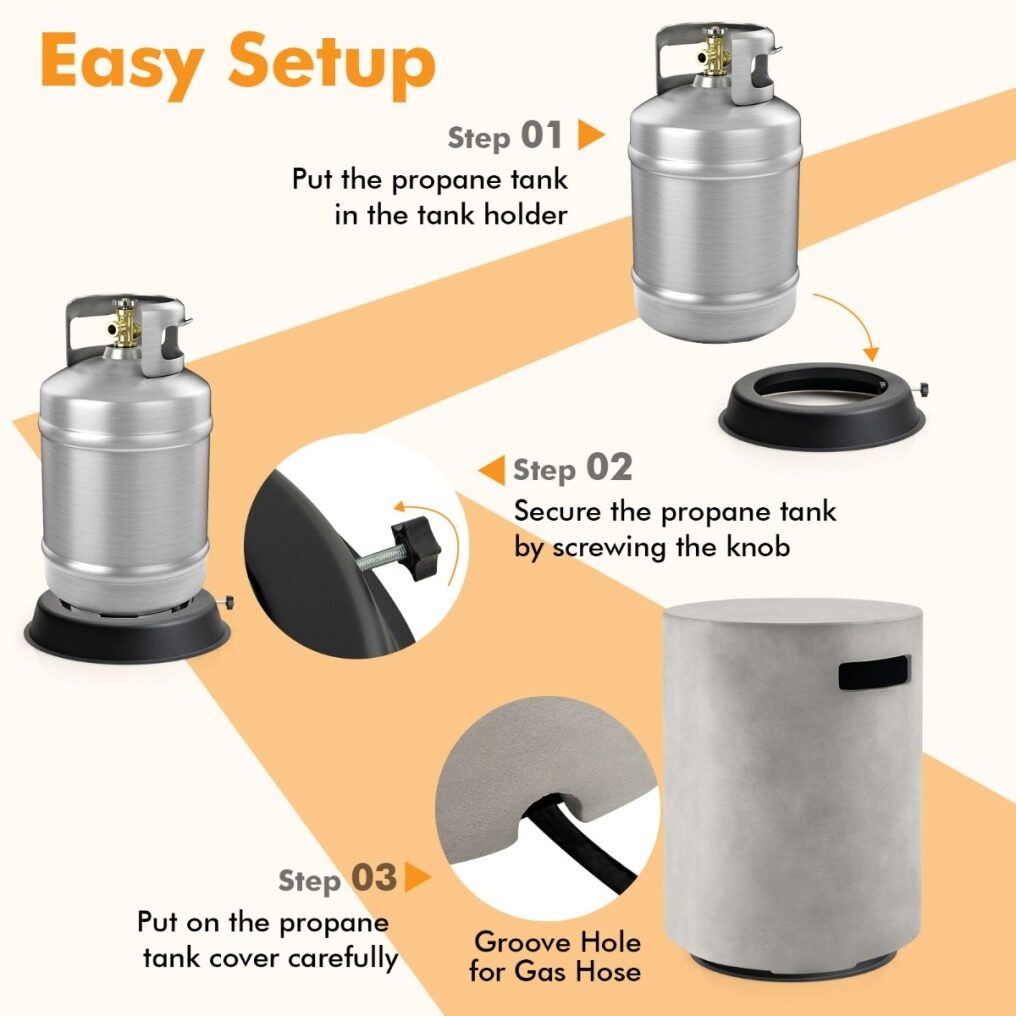 Easy Setup

Step 01
Put the propane tank in the tank holder

Step 02
Secure the propane tank by screwing the knob

Step 03
Put on the propane tank cover carefully

Groove Hole for Gas Hose