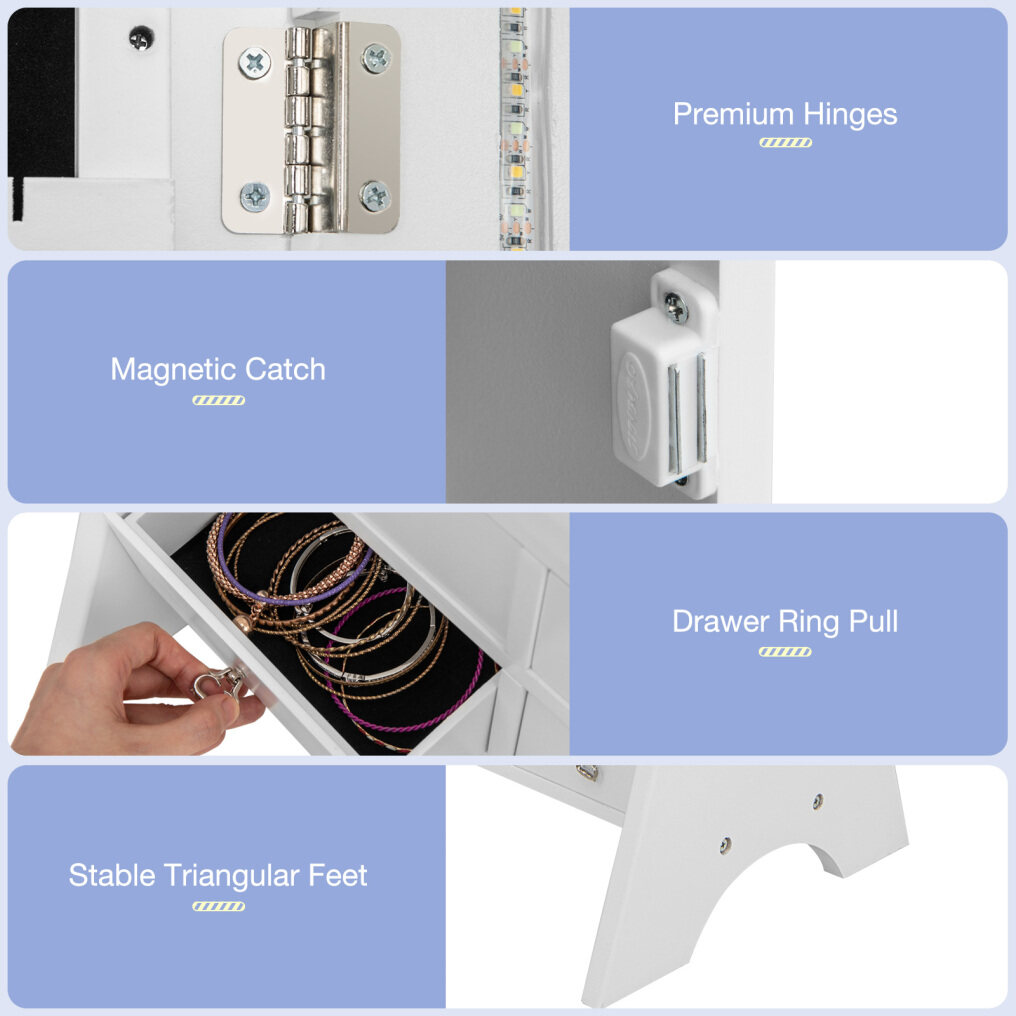 Premium Hinges

Magnetic Catch

Drawer Ring Pull

Stable Triangular Feet