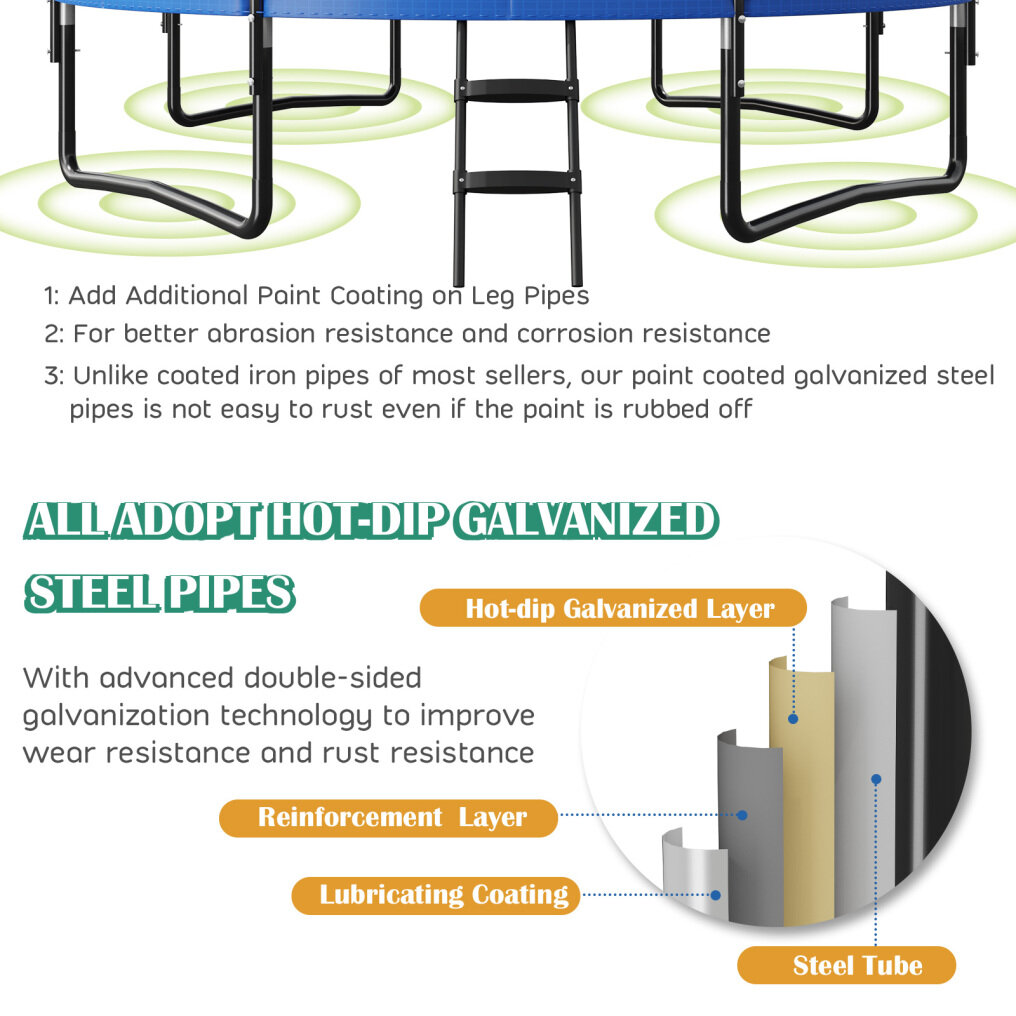 1: Add Additional Paint Coating on Leg Pipes
2: For better abrasion resistance and corrosion resistance
3: Unlike coated iron pipes of most sellers, our paint coated galvanized steel pipes is not easy to rust even if the paint is rubbed off

ALL ADOPT HOT-DIP GALVANIZED STEEL PIPES

With advanced double-sided galvanization technology to improve wear resistance and rust resistance

Hot-dip Galvanized Layer

Reinforcement Layer

Lubricating Coating

Steel Tube