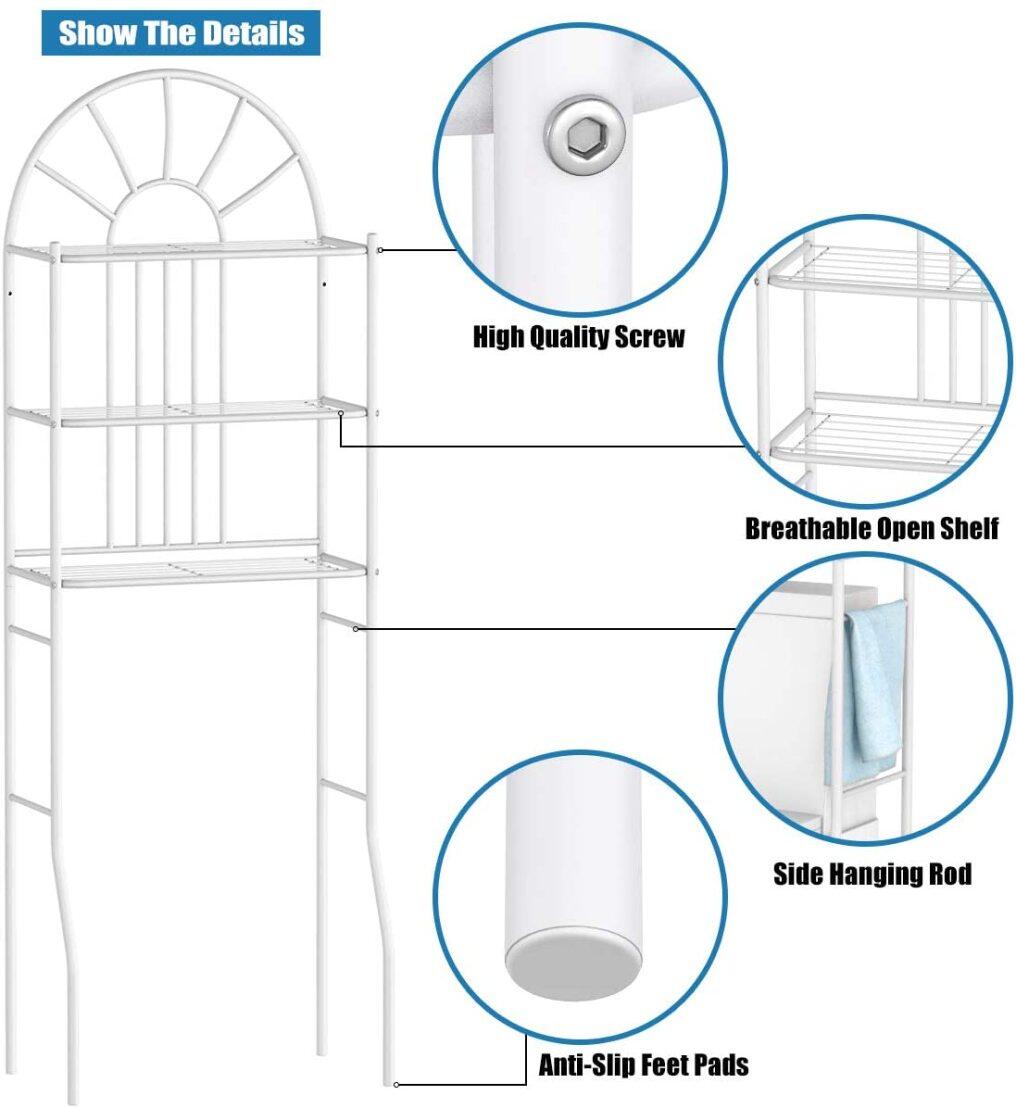 Show The Details

High Quality Screw

Breathable Open Shelf

Side Hanging Rod

Anti-Slip Feet Pads