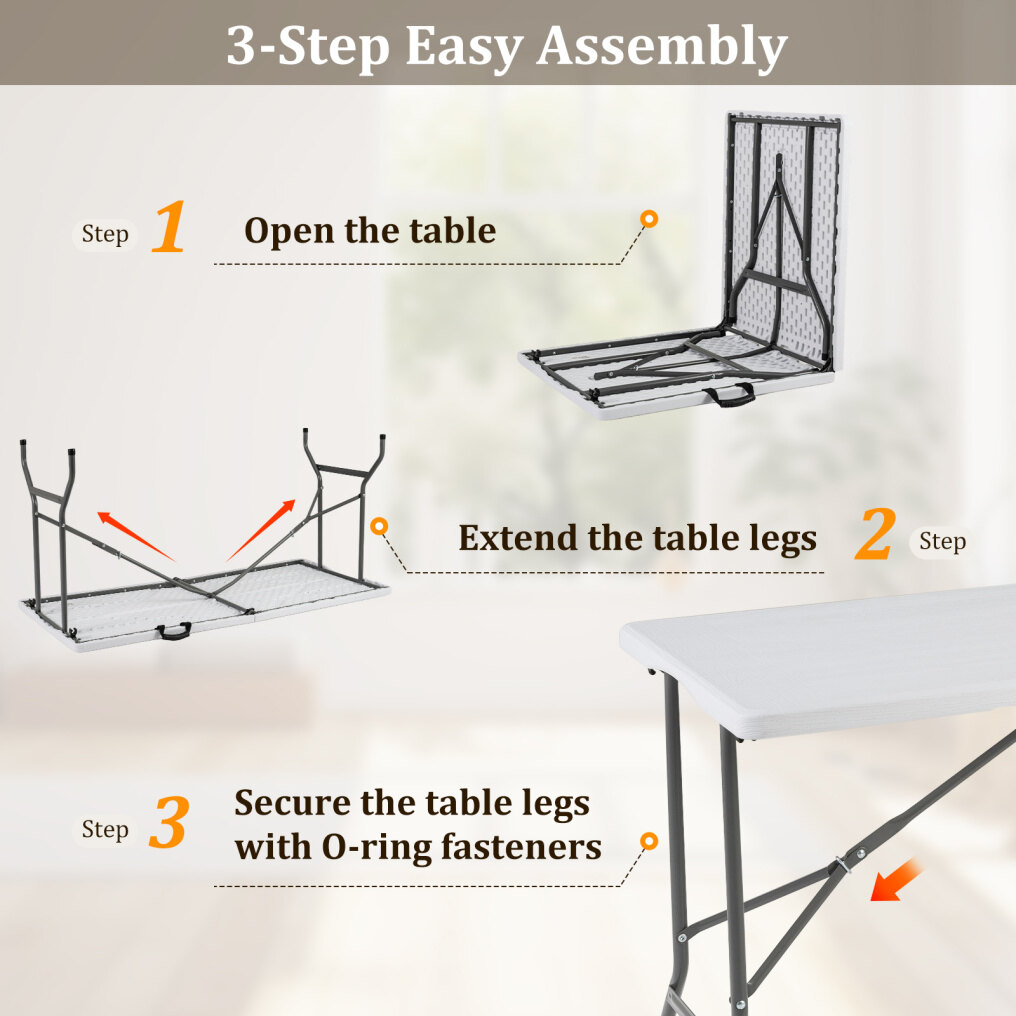 3-Step Easy Assembly

Step 1 Open the table

Extend the table legs 2 Step

Step 3 Secure the table legs with O-ring fasteners