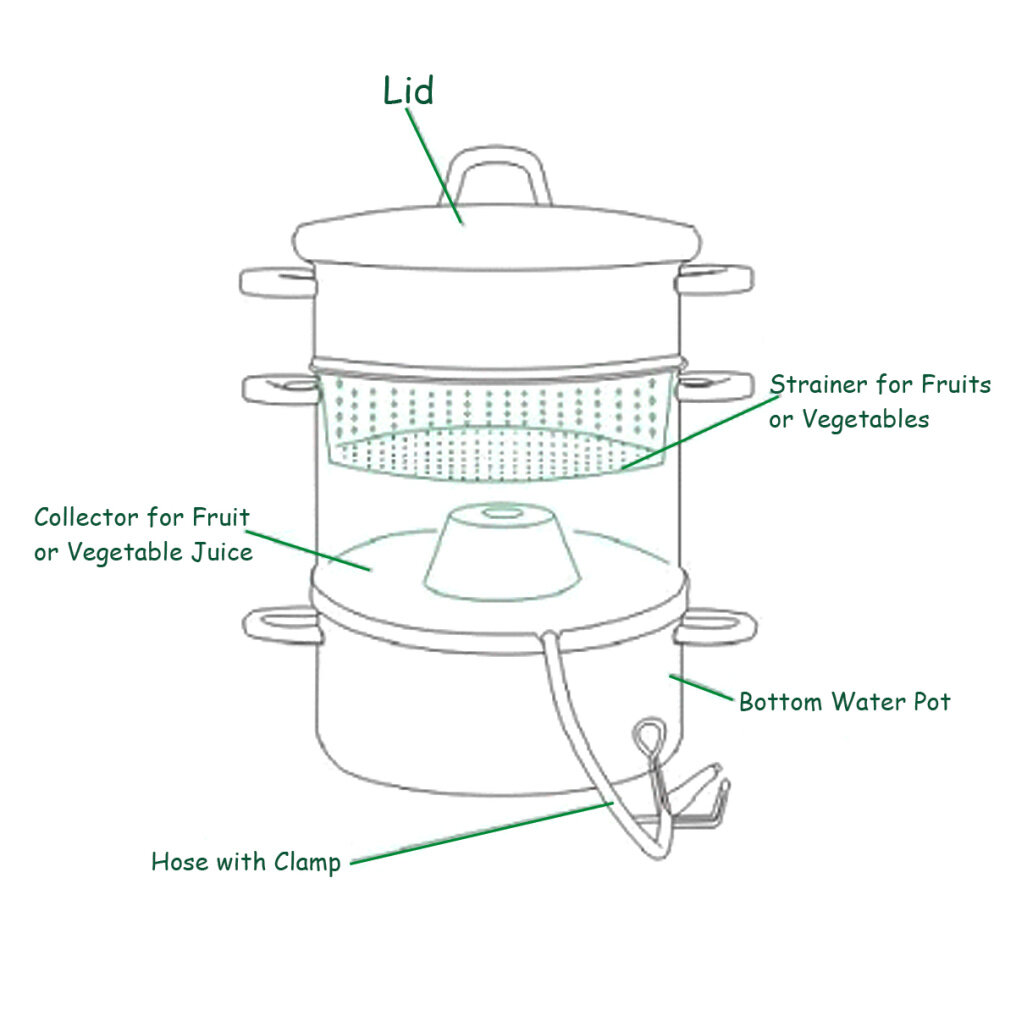 Lid

Strainer for Fruits or Vegetables

Collector for Fruit or Vegetable Juice

Bottom Water Pot

Hose with Clamp