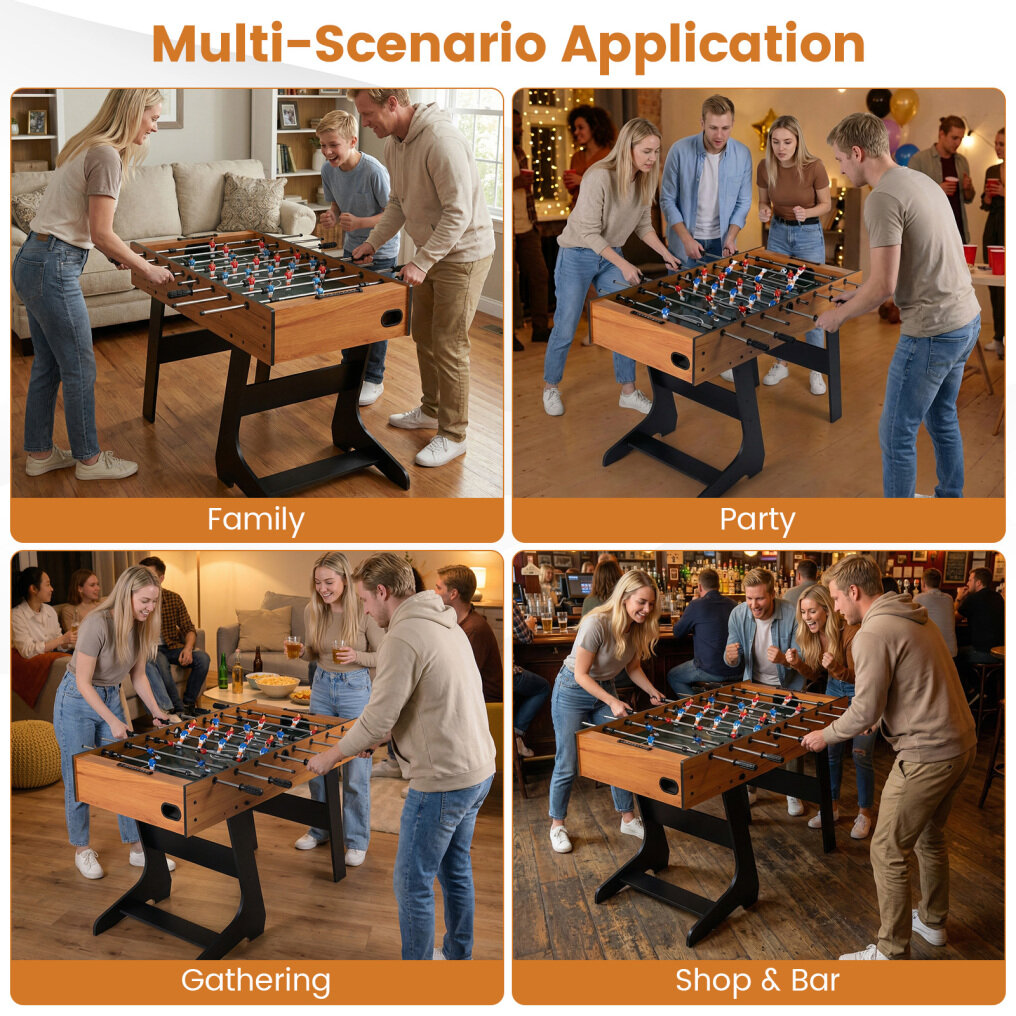 Multi-Scenario Application

Family

Party

Gathering

Shop & Bar