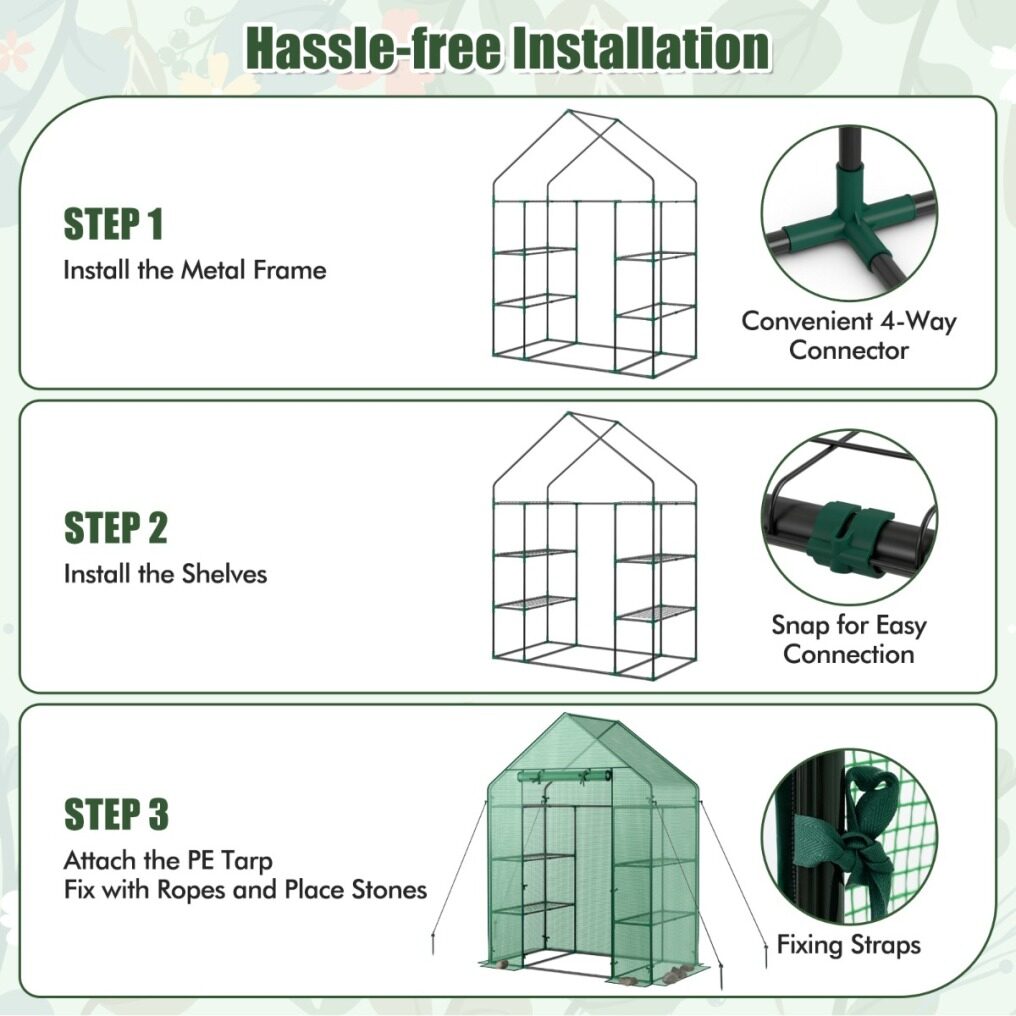 Hassle-free Installation

STEP 1
Install the Metal Frame

Convenient 4-Way Connector

STEP 2
Install the Shelves

Snap for Easy Connection

STEP 3
Attach the PE Tarp
Fix with Ropes and Place Stones

Fixing Straps