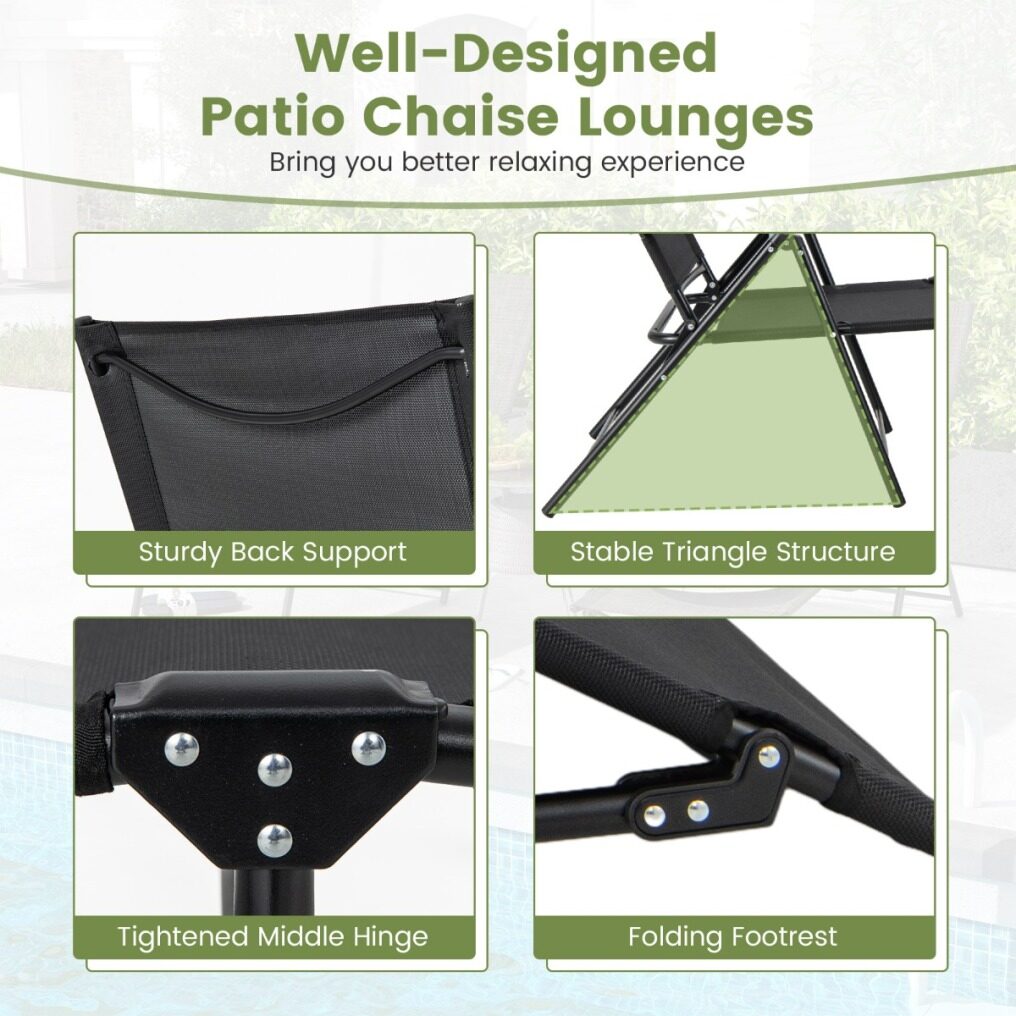 Well-Designed
Patio Chaise Lounges
Bring you better relaxing experience

Sturdy Back Support

Stable Triangle Structure

Tightened Middle Hinge

Folding Footrest