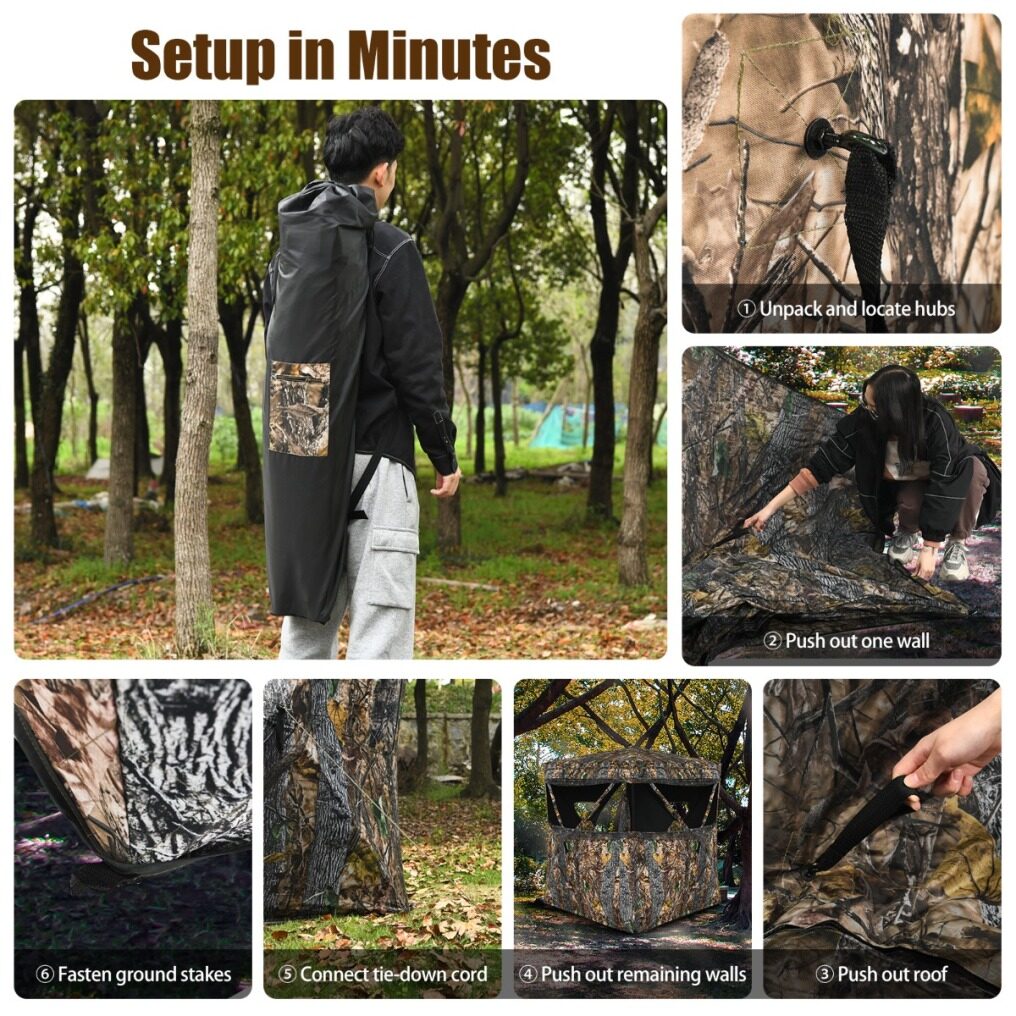 Setup in Minutes

① Unpack and locate hubs

② Push out one wall

⑥ Fasten ground stakes

⑤ Connect tie-down cord

④ Push out remaining walls

③ Push out roof