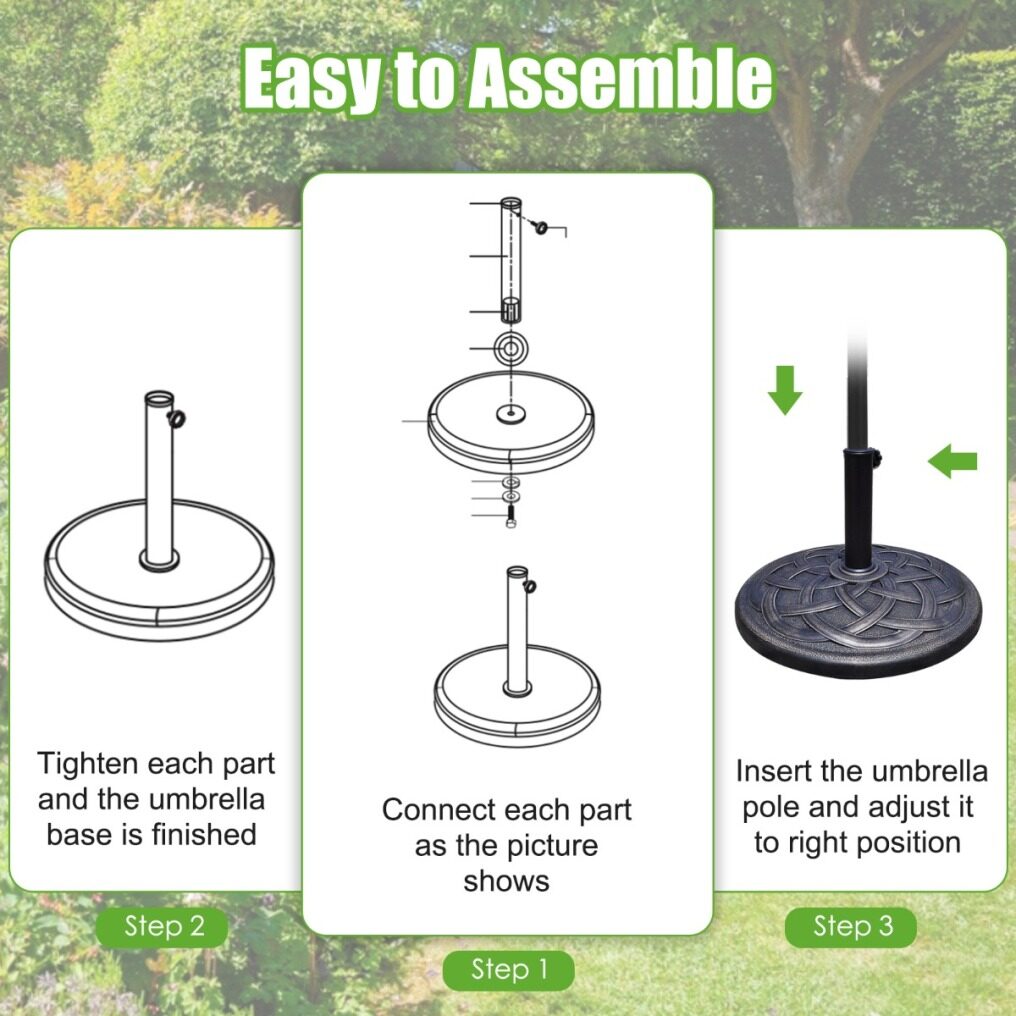 Easy to Assemble

Tighten each part and the umbrella base is finished

Step 2

Connect each part as the picture shows

Step 1

Insert the umbrella pole and adjust it to right position

Step 3