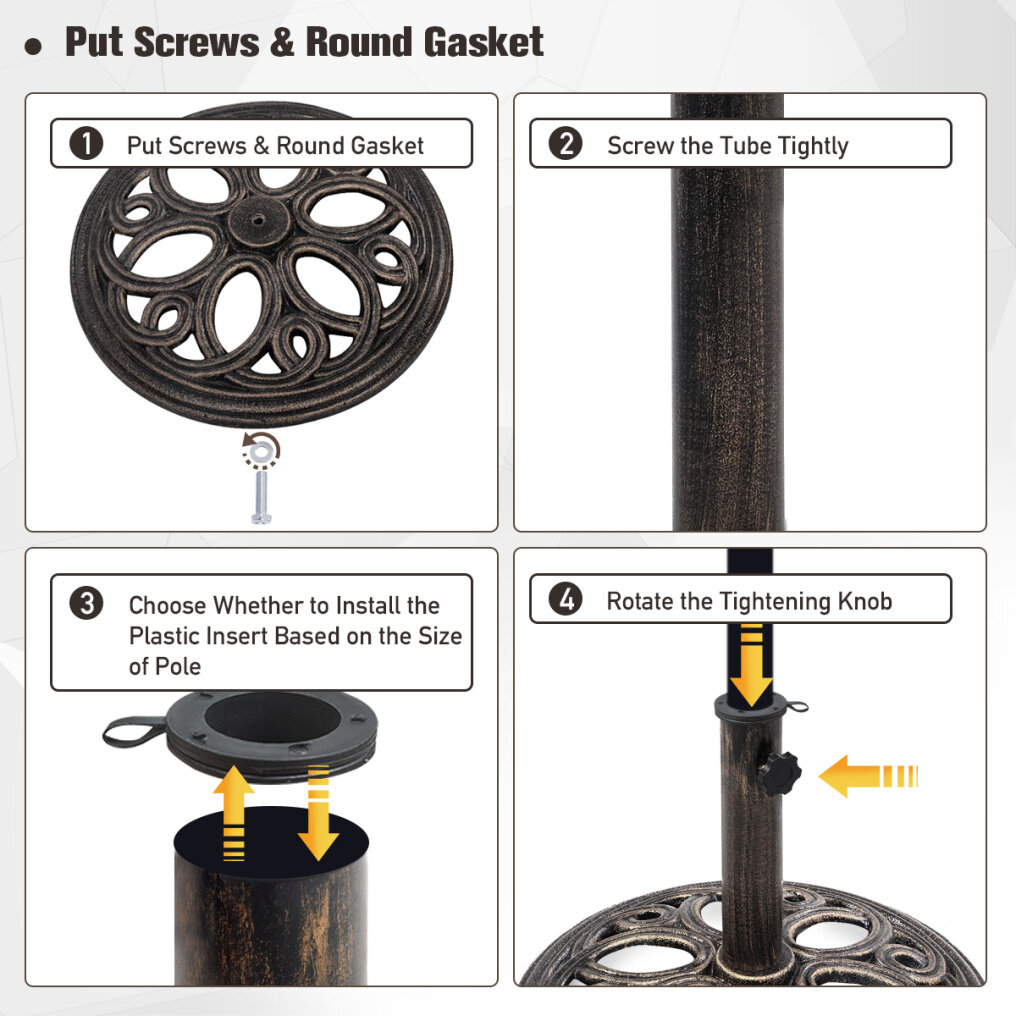 • Put Screws & Round Gasket

1 Put Screws & Round Gasket

2 Screw the Tube Tightly

3 Choose Whether to Install the Plastic Insert Based on the Size of Pole

4 Rotate the Tightening Knob