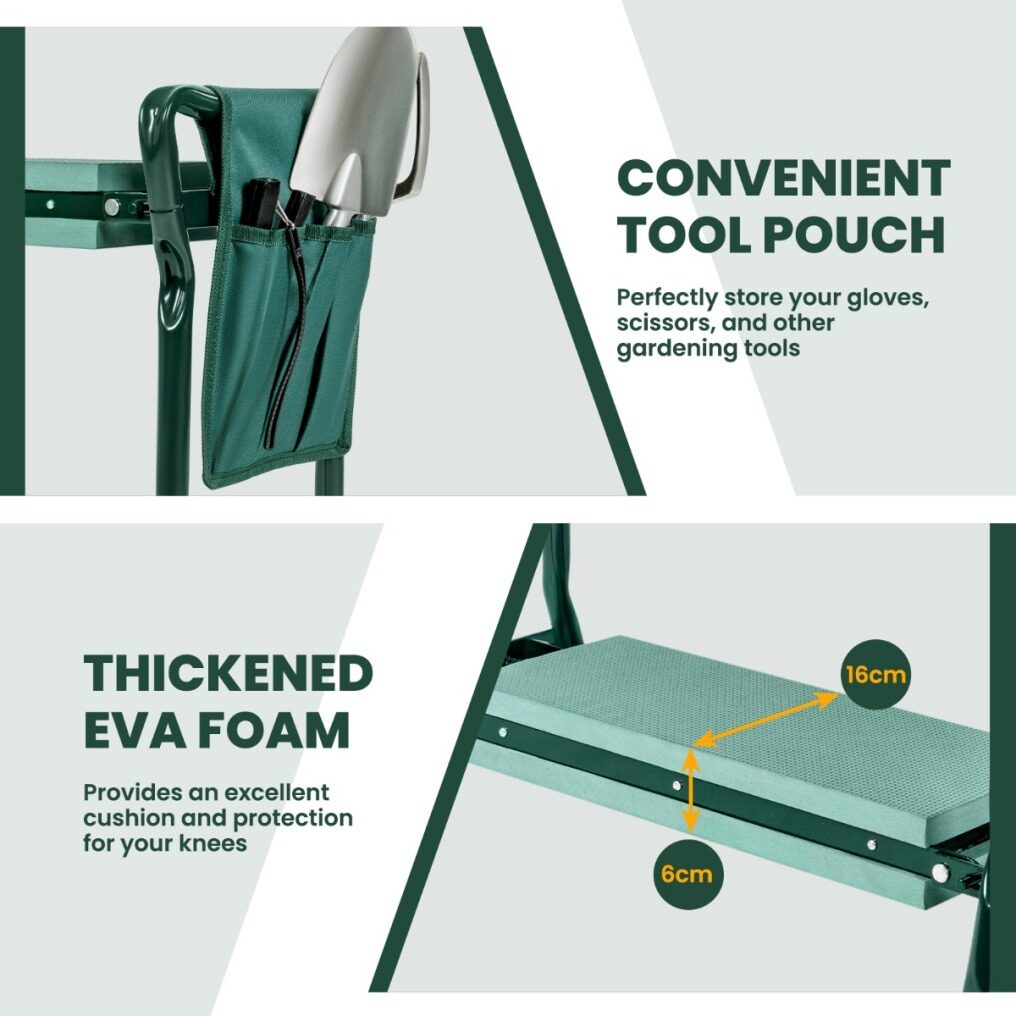 CONVENIENT TOOL POUCH

Perfectly store your gloves, scissors, and other gardening tools

THICKENED EVA FOAM

Provides an excellent cushion and protection for your knees

16cm

6cm